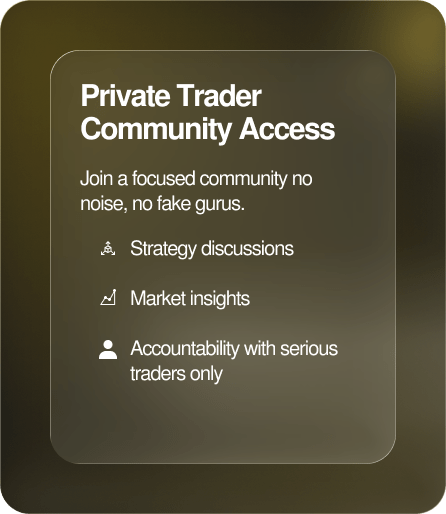 Private Trader Community Access

Join a focused community no noise, no fake gurus.

Strategy discussions

Market insights

Accountability with serious traders only